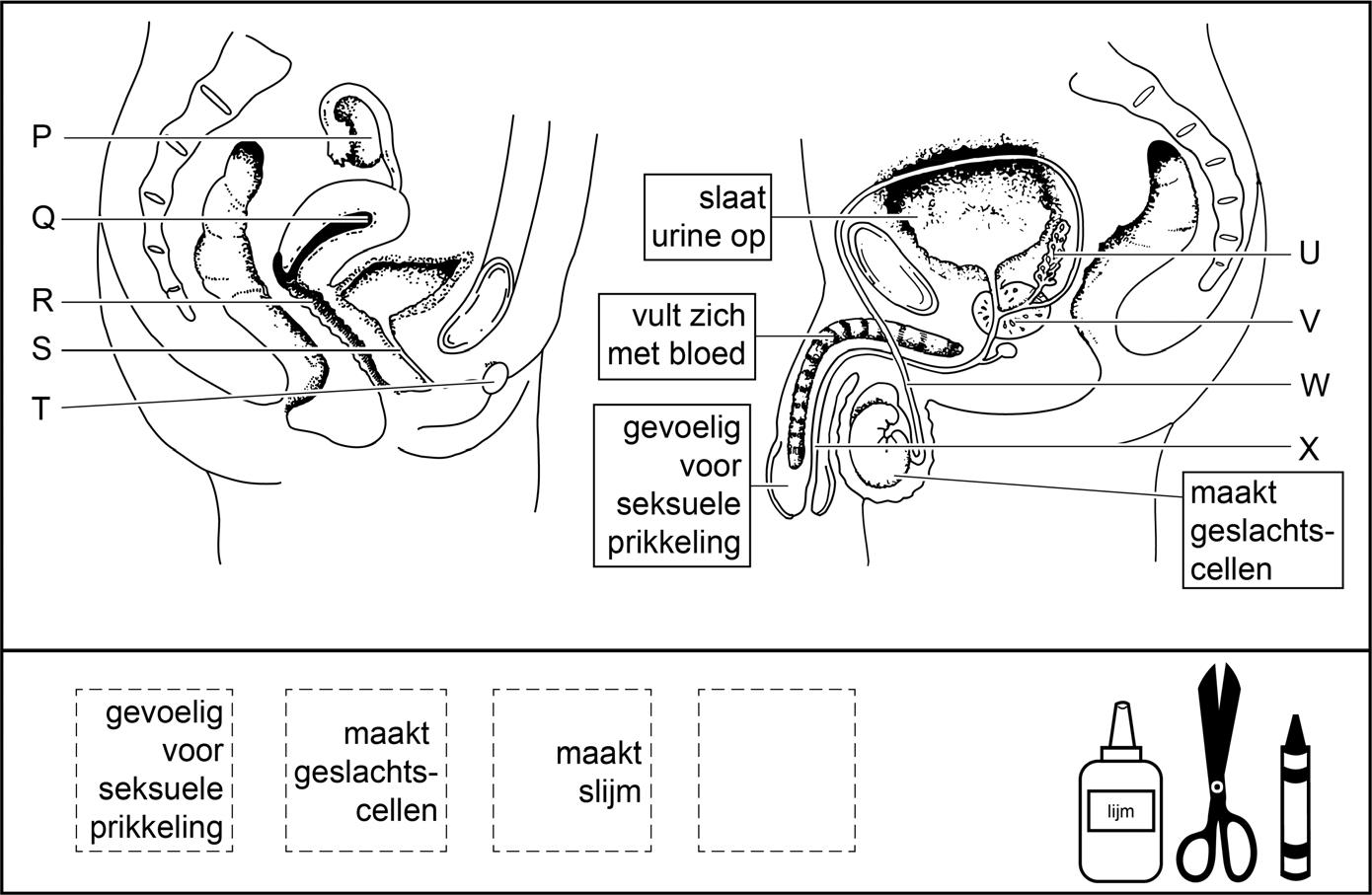 P
Q
R
S
T

slaat urine op

vult zich met bloed

gevoelig voor seksuele prikkeling

U
V
W
X

maakt geslachtscellen

gevoelig voor seksuele prikkeling

maakt geslachtscellen

maakt slijm

lijm