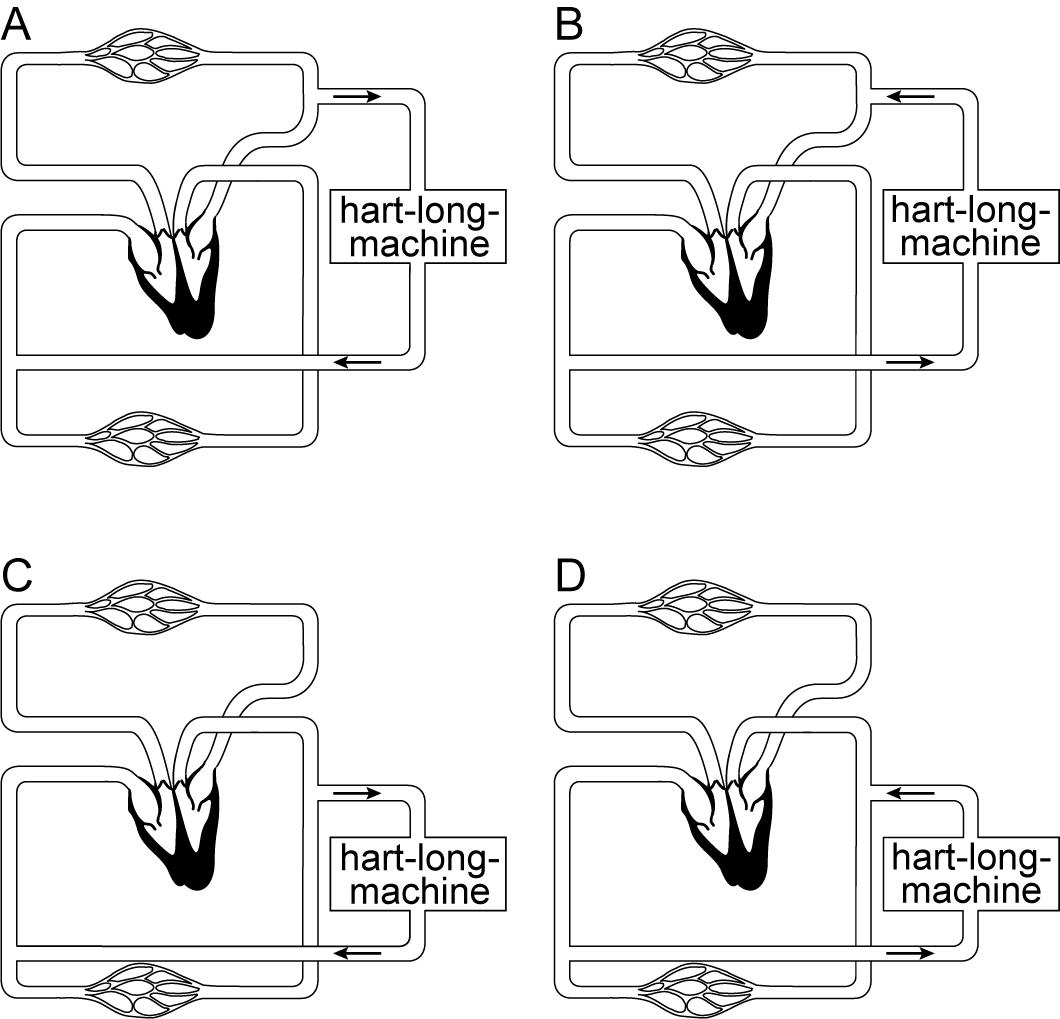 A

hart-long-machine

B

hart-long-machine

C

hart-long-machine

D

hart-long-machine