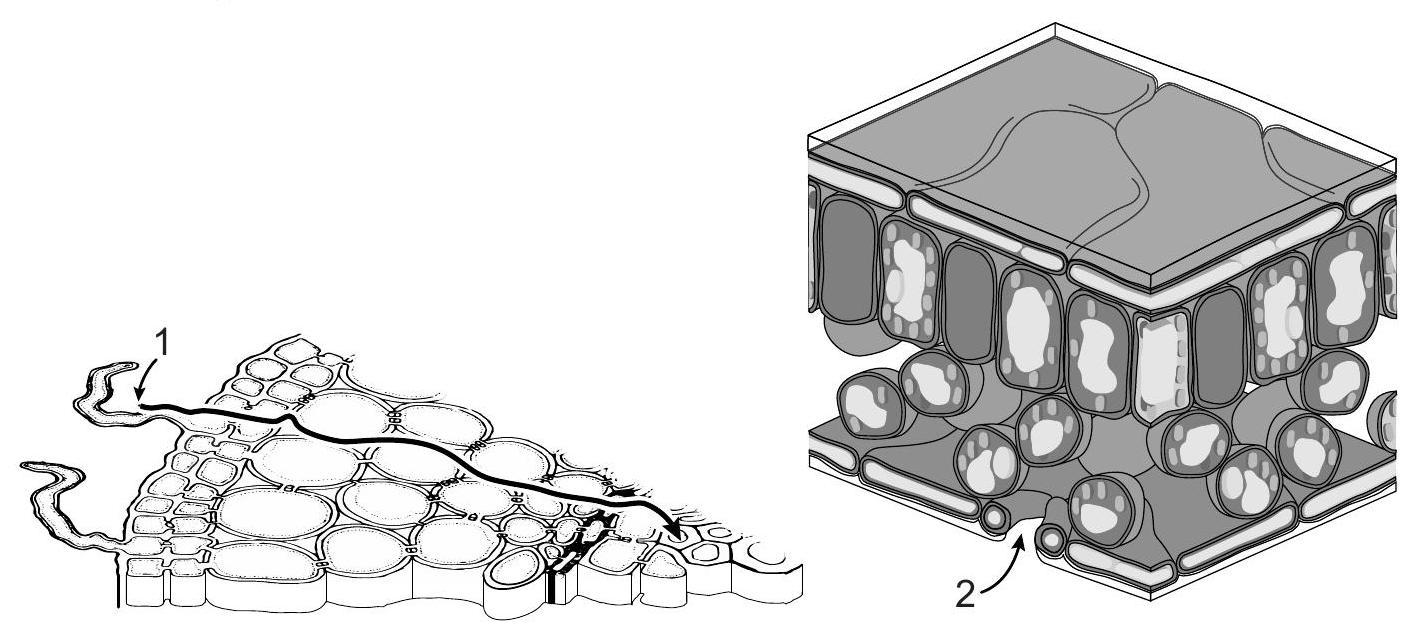 1

2