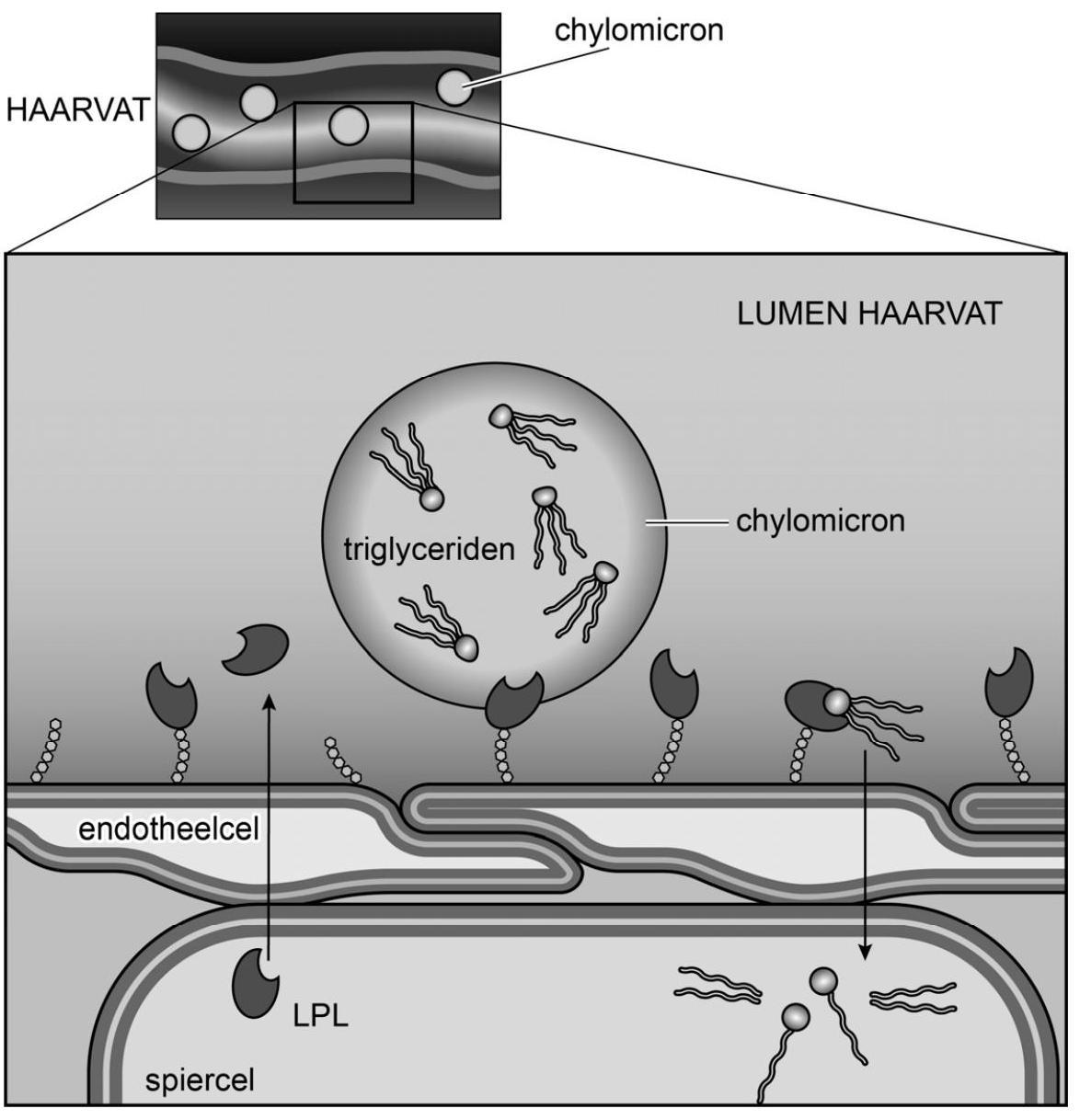 chylomicron
HAARVAT
LUMEN HAARVAT
triglyceriden
chylomicron
endotheelcel
LPL
spiercel