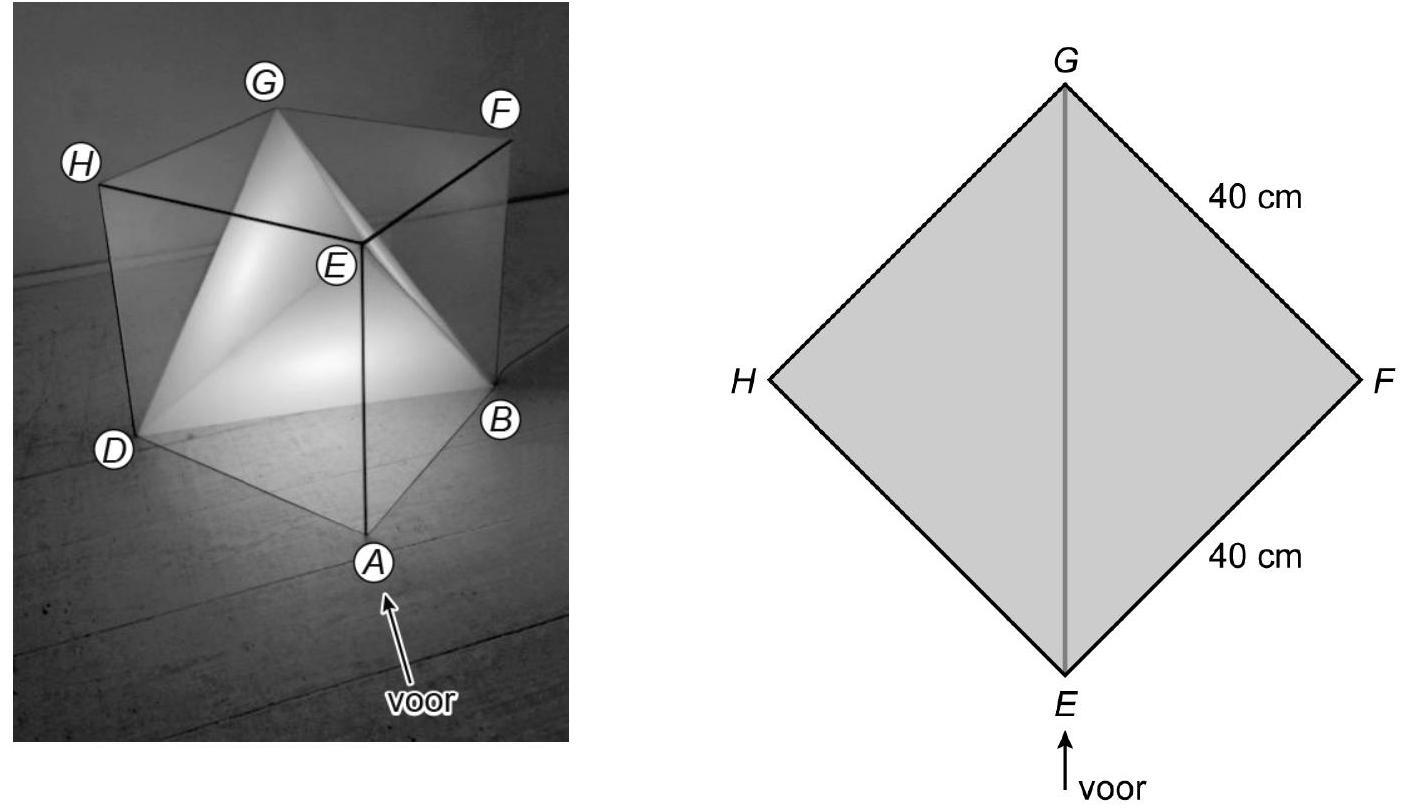 G
F
H
E
B
D
A
voor

G
40 cm
H
F
40 cm
E
voor