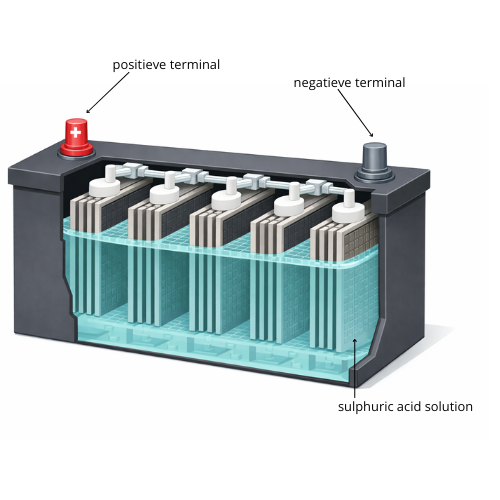 positieve terminal

negatieve terminal

+

sulphuric acid solution